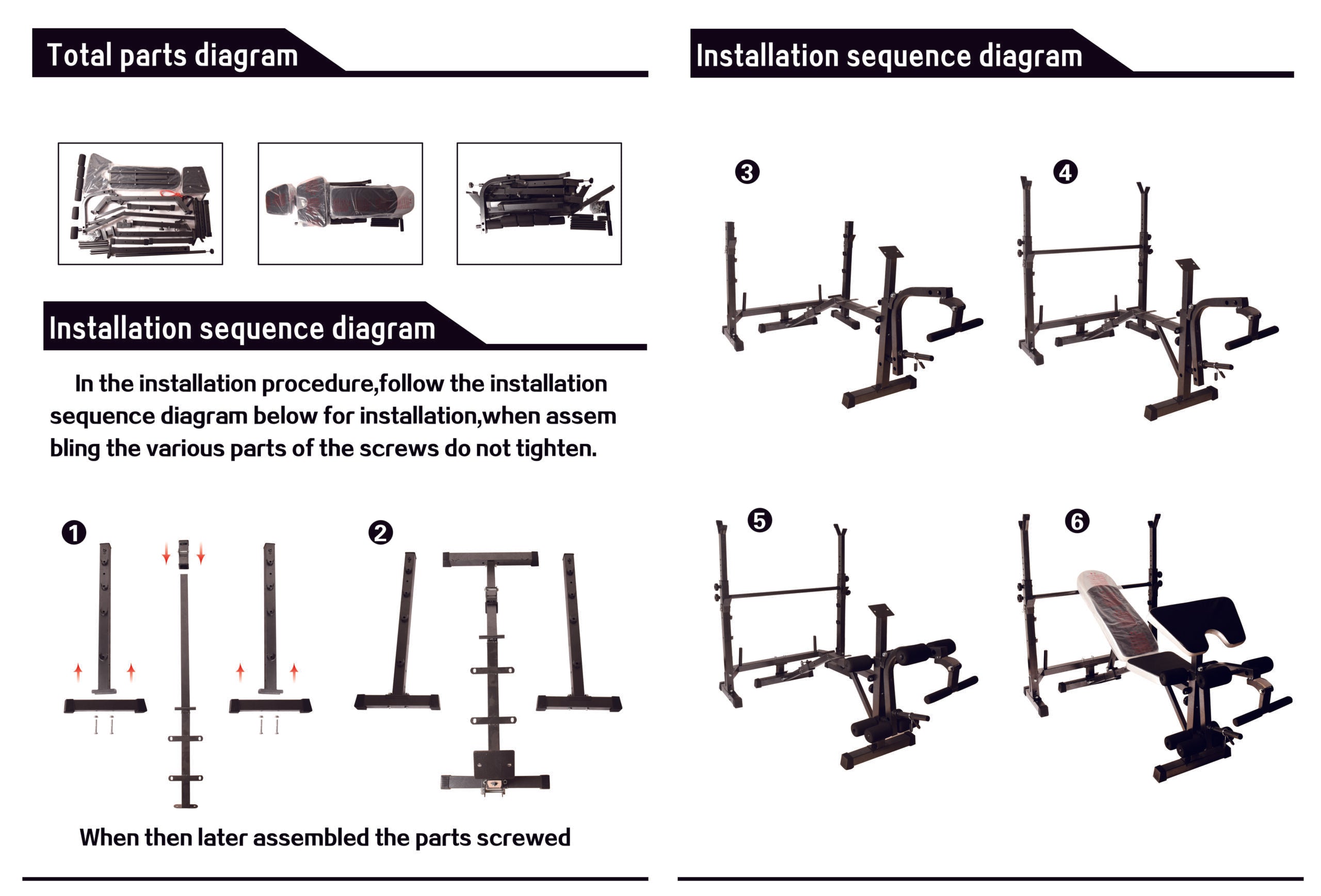 Total parts diagram

Installation sequence diagram

In the installation procedure,follow the installation sequence diagram below for installation,when assem bling the various parts of the screws do not tighten.

1

2

When then later assembled the parts screwed

Installation sequence diagram

3

4

5

6