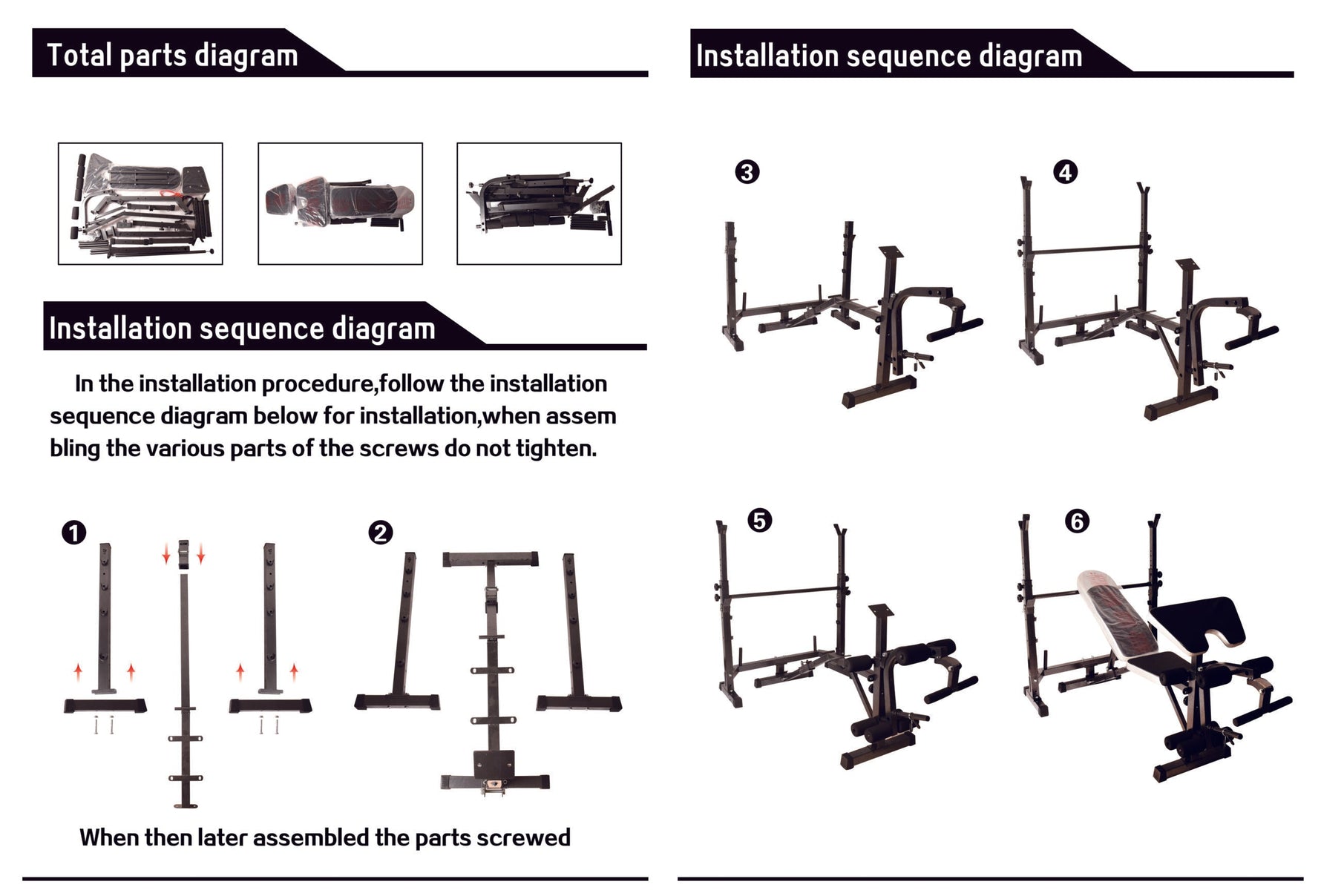 Total parts diagram

Installation sequence diagram

In the installation procedure,follow the installation sequence diagram below for installation,when assem bling the various parts of the screws do not tighten.

1

2

When then later assembled the parts screwed

Installation sequence diagram

3

4

5

6