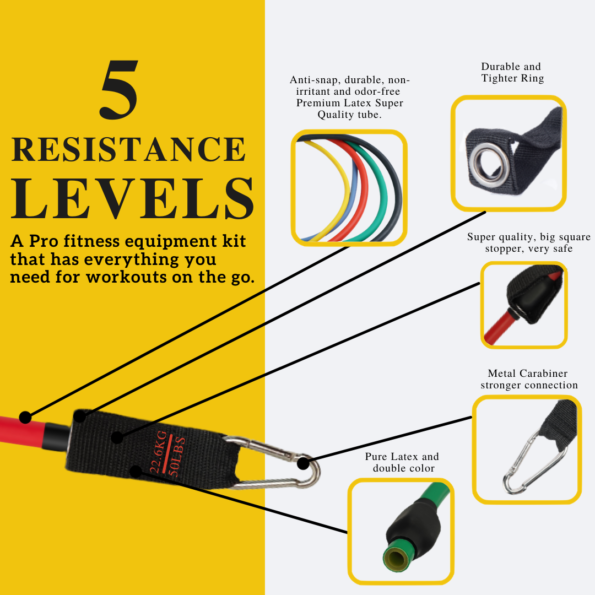 5
RESISTANCE
LEVELS

A Pro fitness equipment kit that has everything you need for workouts on the go.

Anti-snap, durable, non-irritant and odor-free Premium Latex Super Quality tube.

Durable and Tighter Ring

Super quality, big square stopper, very safe

Metal Carabiner stronger connection

Pure Latex and double color

22.6KG
50LBS