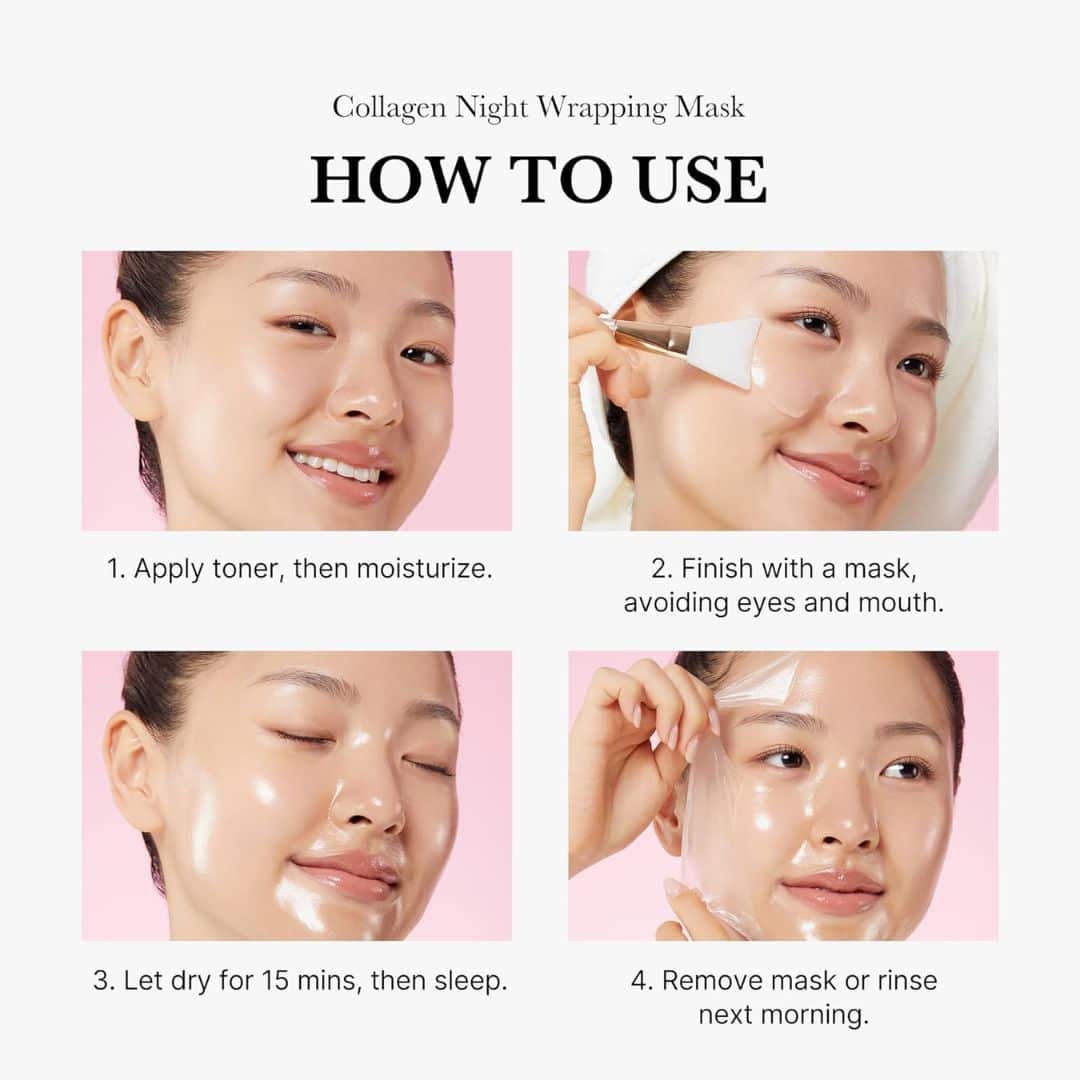 Collagen Night Wrapping Mask

HOW TO USE

1. Apply toner, then moisturize.

2. Finish with a mask, avoiding eyes and mouth.

3. Let dry for 15 mins, then sleep.

4. Remove mask or rinse next morning.