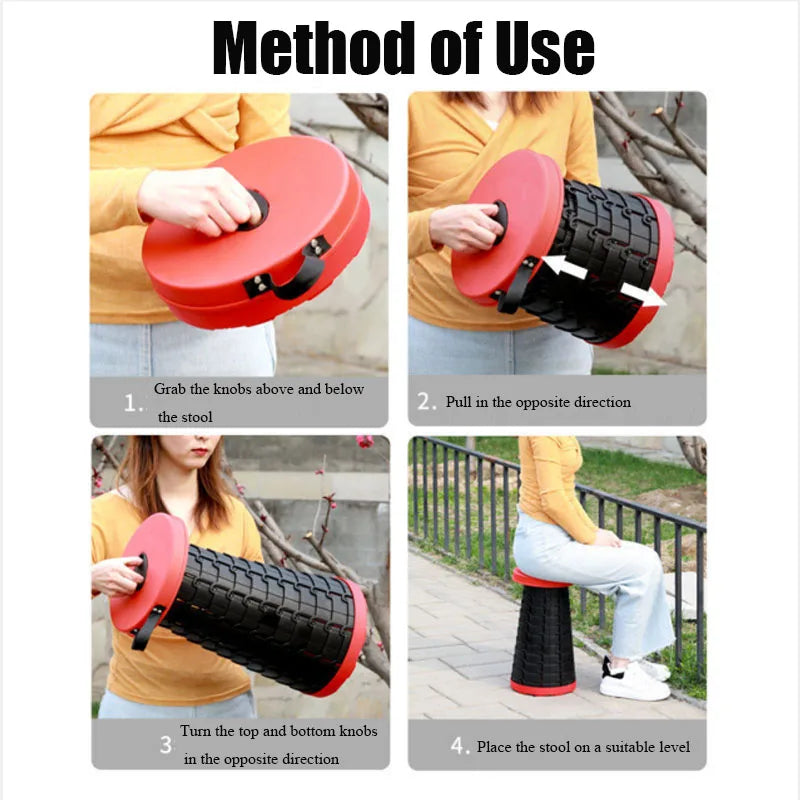 Method of Use

1. Grab the knobs above and below the stool

2. Pull in the opposite direction

3 Turn the top and bottom knobs in the opposite direction

4. Place the stool on a suitable level